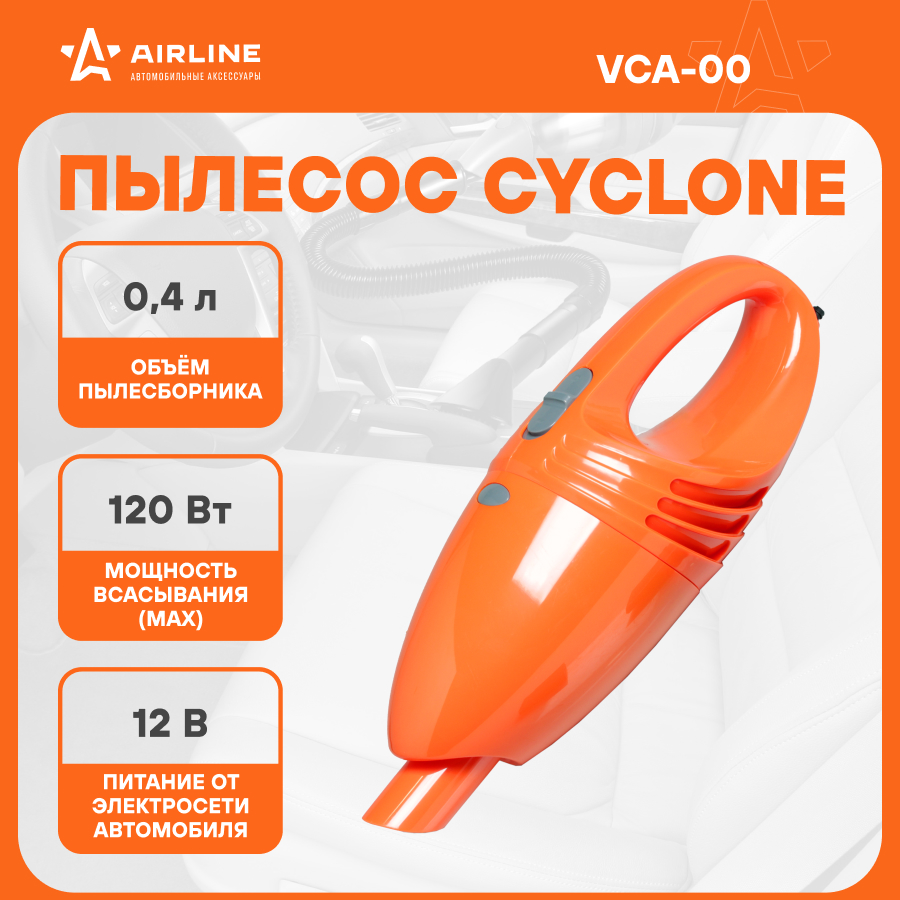 AIRLINE
АВТОМОБИЛЬНЫЕ АКСЕССУАРЫ

VCA-00

ПЫЛЕСОС CYCLONE

0,4 л

ОБЪЁМ ПЫЛЕСБОРНИКА

120 Вт

МОЩНОСТЬ ВСАСЫВАНИЯ (MAX)

12 В

ПИТАНИЕ ОТ ЭЛЕКТРОСЕТИ АВТОМОБИЛЯ